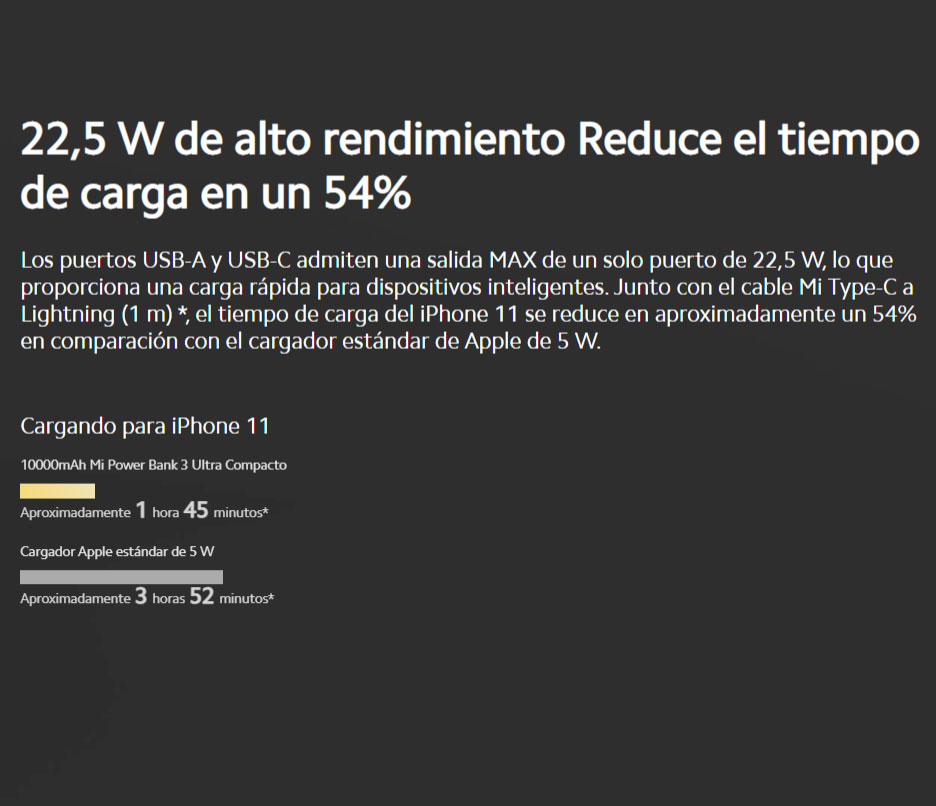 22,5 W de alto rendimiento Reduce el tiempo de carga en un 54%

Los puertos USB-A y USB-C admiten una salida MAX de un solo puerto de 22,5 W, lo que proporciona una carga rápida para dispositivos inteligentes. Junto con el cable Mi Type-C a Lightning (1 m) *, el tiempo de carga del iPhone 11 se reduce en aproximadamente un 54% en comparación con el cargador estándar de Apple de 5 W.

Cargando para iPhone 11

10000mAh Mi Power Bank 3 Ultra Compacto

Aproximadamente 1 hora 45 minutos*

Cargador Apple estándar de 5 W

Aproximadamente 3 horas 52 minutos*