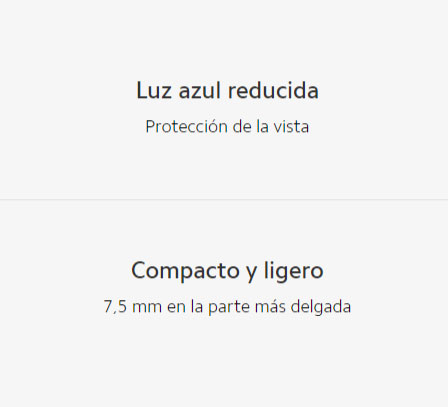 Luz azul reducida

Protección de la vista

Compacto y ligero

7,5 mm en la parte más delgada