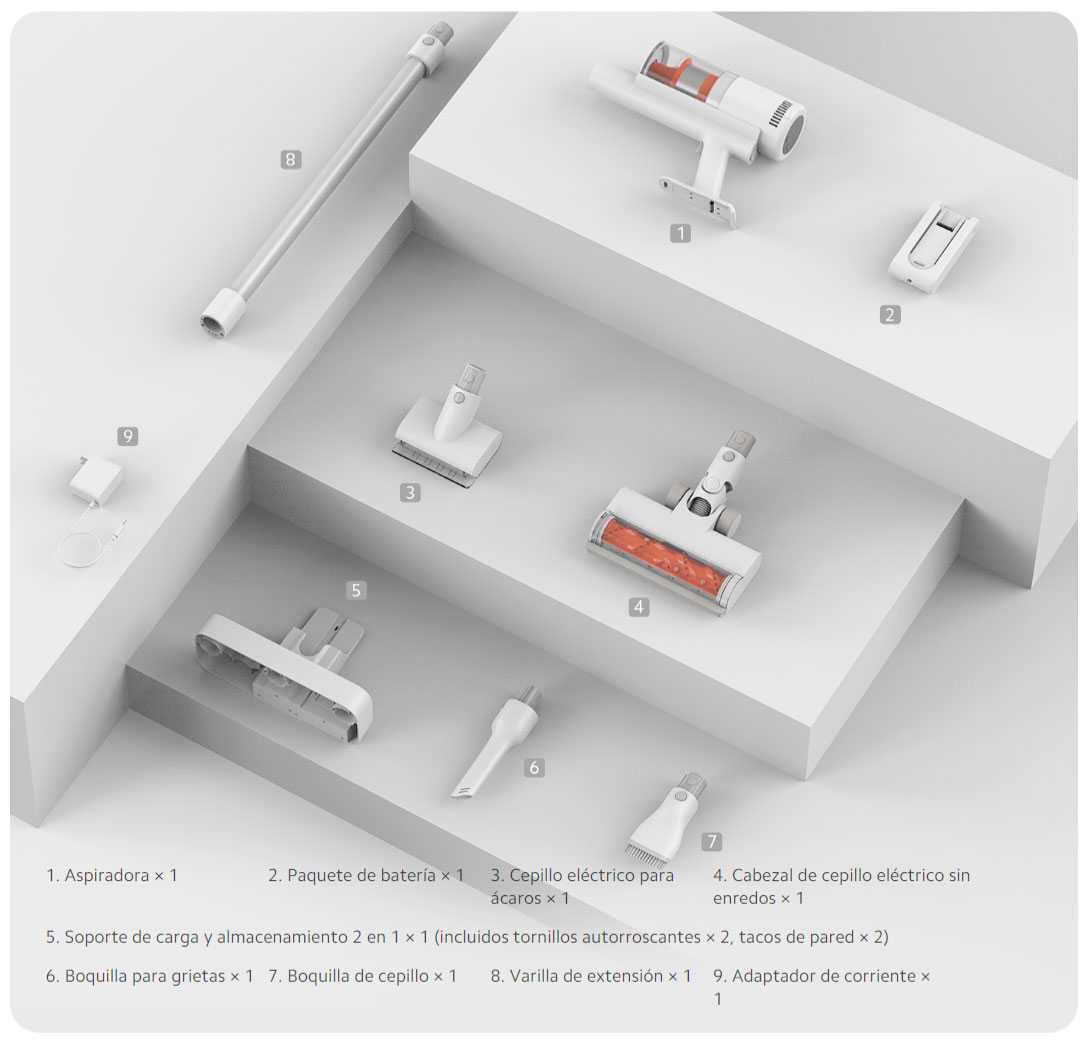 8

1

2

9

3

4

5

6

7

1. Aspiradora × 1

2. Paquete de batería × 1

3. Cepillo eléctrico para ácaros × 1

4. Cabezal de cepillo eléctrico sin enredos × 1

5. Soporte de carga y almacenamiento 2 en 1 × 1 (incluidos tornillos autorroscantes × 2, tacos de pared × 2)

6. Boquilla para grietas × 1

7. Boquilla de cepillo × 1

8. Varilla de extensión × 1

9. Adaptador de corriente × 1